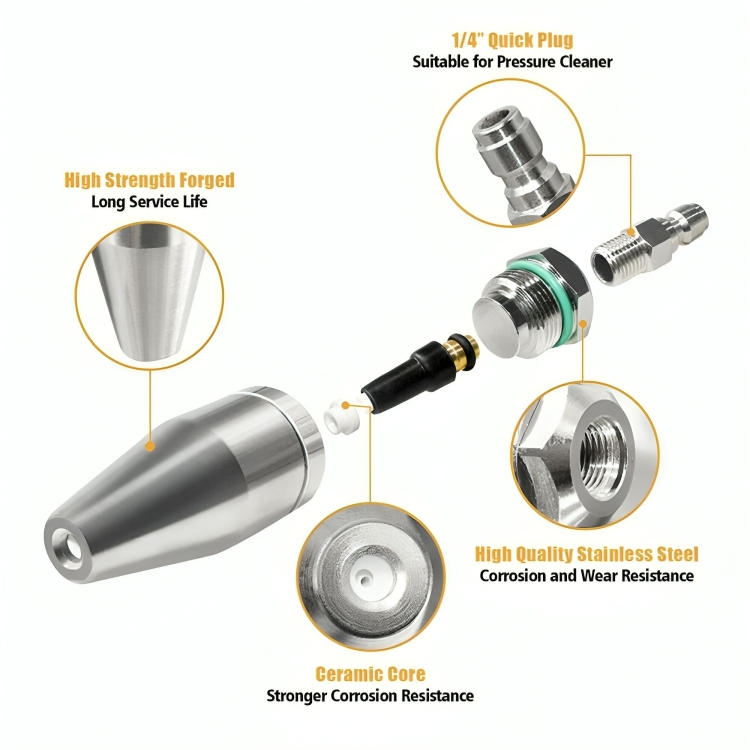 1/4" Quick Plug
Suitable for Pressure Cleaner

High Strength Forged
Long Service Life

High Quality Stainless Steel
Corrosion and Wear Resistance

Ceramic Core
Stronger Corrosion Resistance