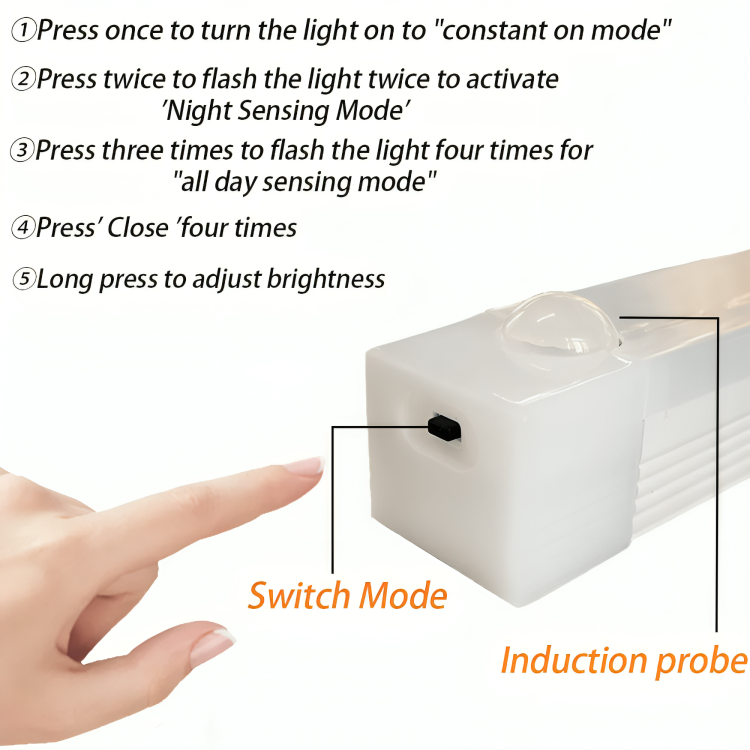 ①Press once to turn the light on to "constant on mode"

②Press twice to flash the light twice to activate 'Night Sensing Mode'

③Press three times to flash the light four times for "all day sensing mode"

④Press' Close 'four times

⑤Long press to adjust brightness

Switch Mode

Induction probe