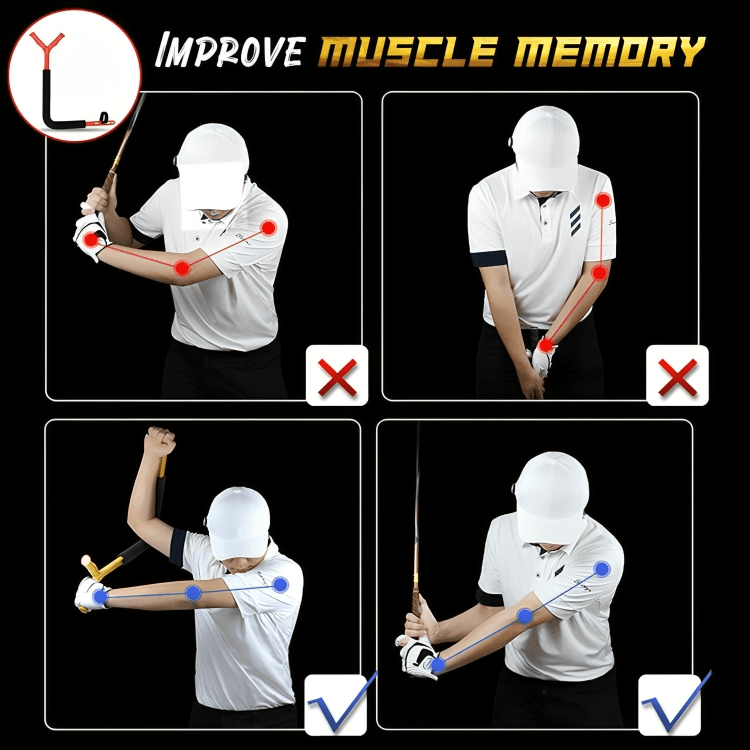 IMPROVE MUSCLE MEMORY