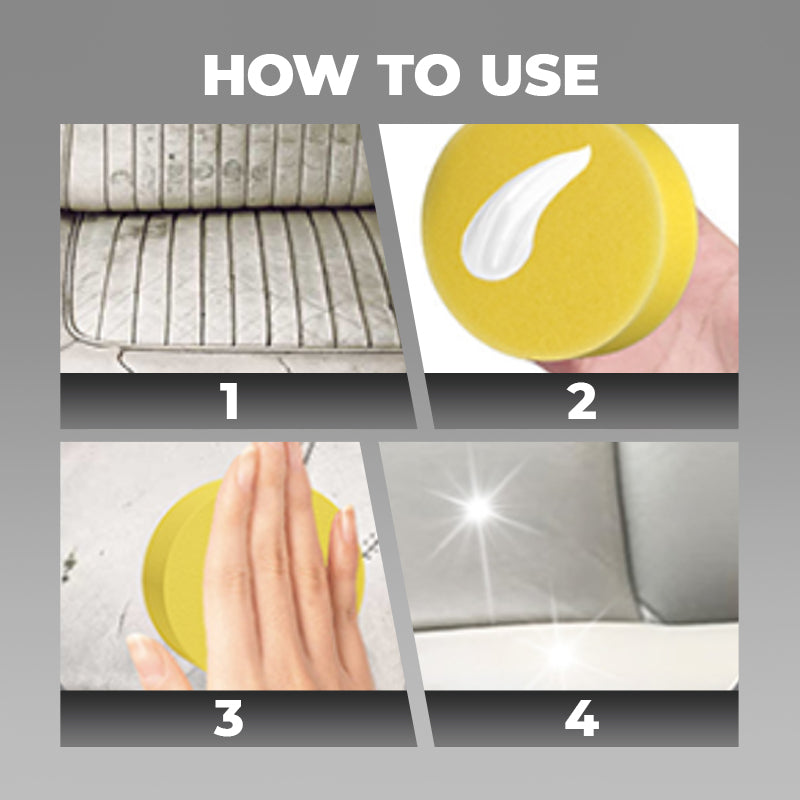 HOW TO USE

1

2

3

4