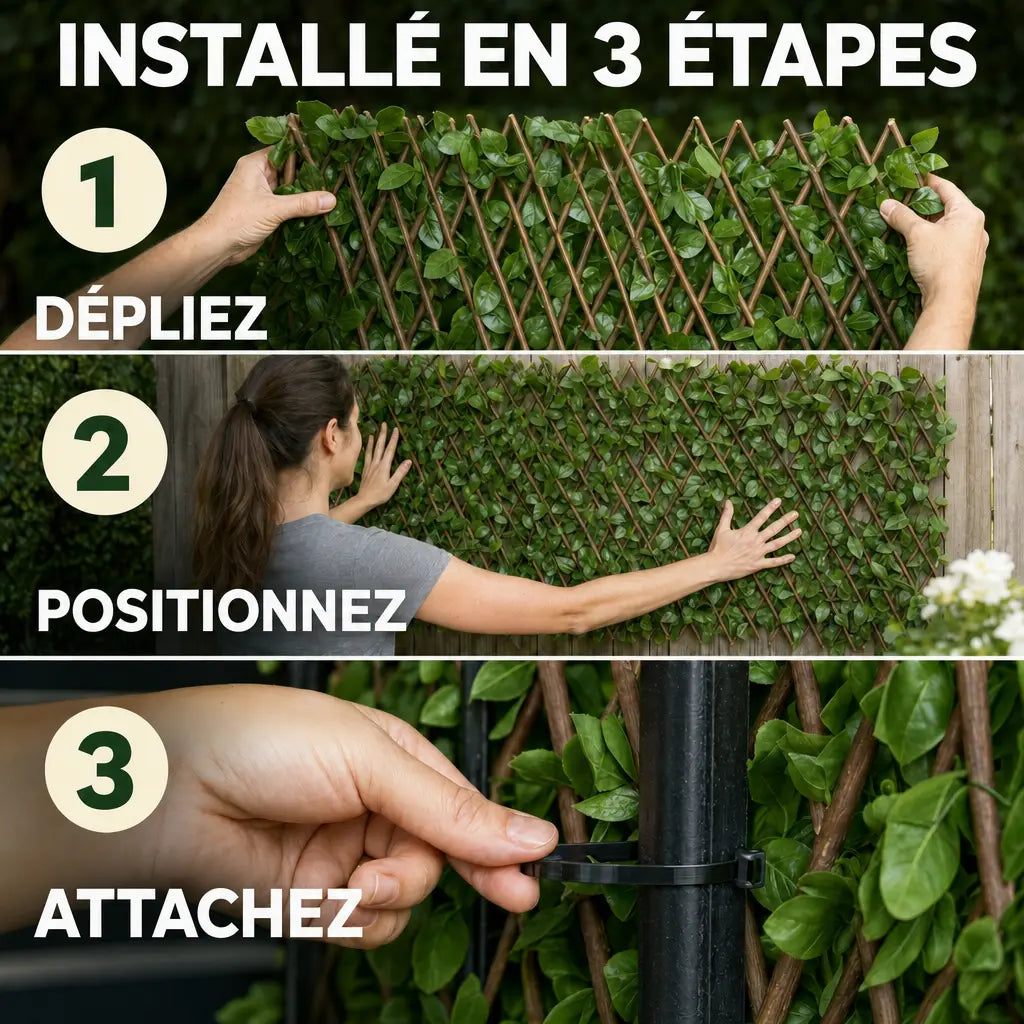 INSTALLÉ EN 3 ÉTAPES

1

DÉPLIEZ

2

POSITIONNEZ

3

ATTACHEZ