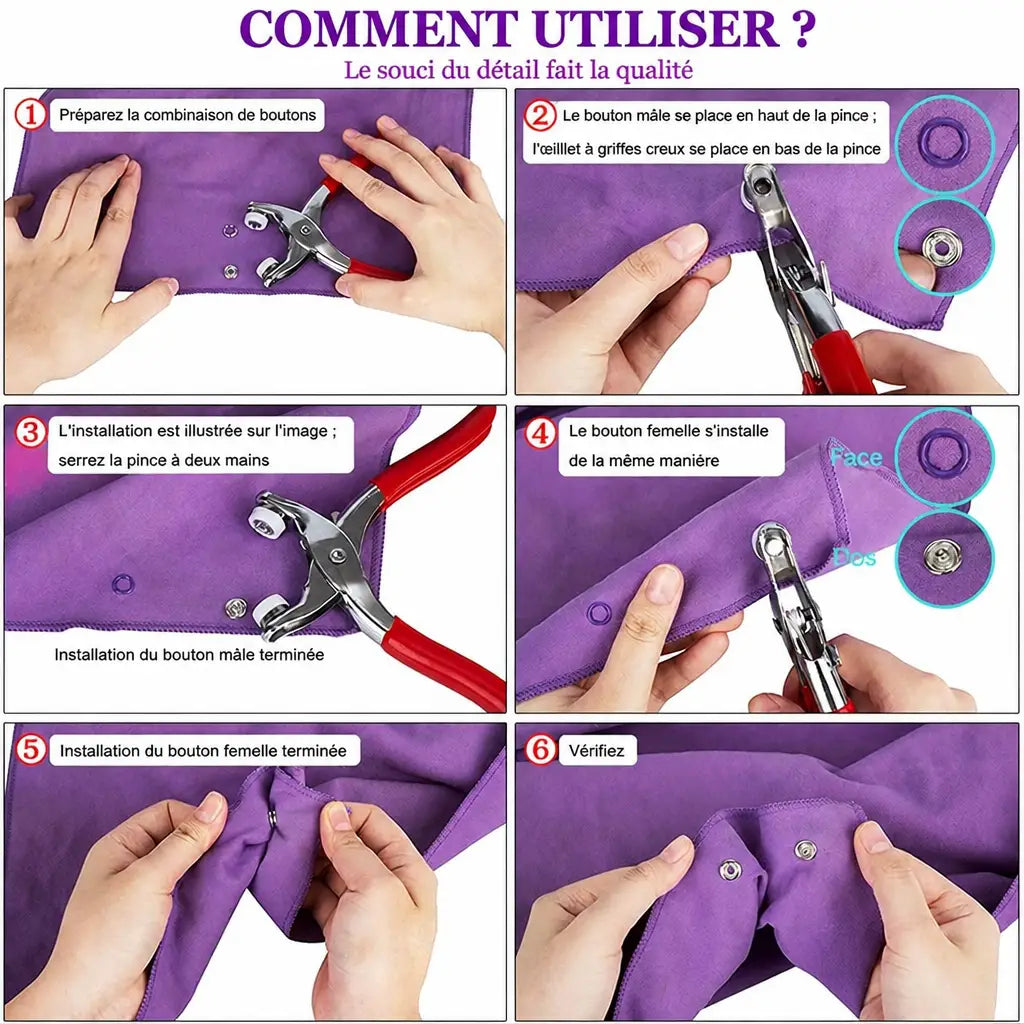 COMMENT UTILISER ?
Le souci du détail fait la qualité

1 Préparez la combinaison de boutons

2 Le bouton mâle se place en haut de la pince ;
l'œilllet à griffes creux se place en bas de la pince

3 L'installation est illustrée sur l'image ;
serrez la pince à deux mains

Installation du bouton mâle terminée

4 Le bouton femelle s'installe
de la même manière

Face

Dos

5 Installation du bouton femelle terminée

6 Vérifiez