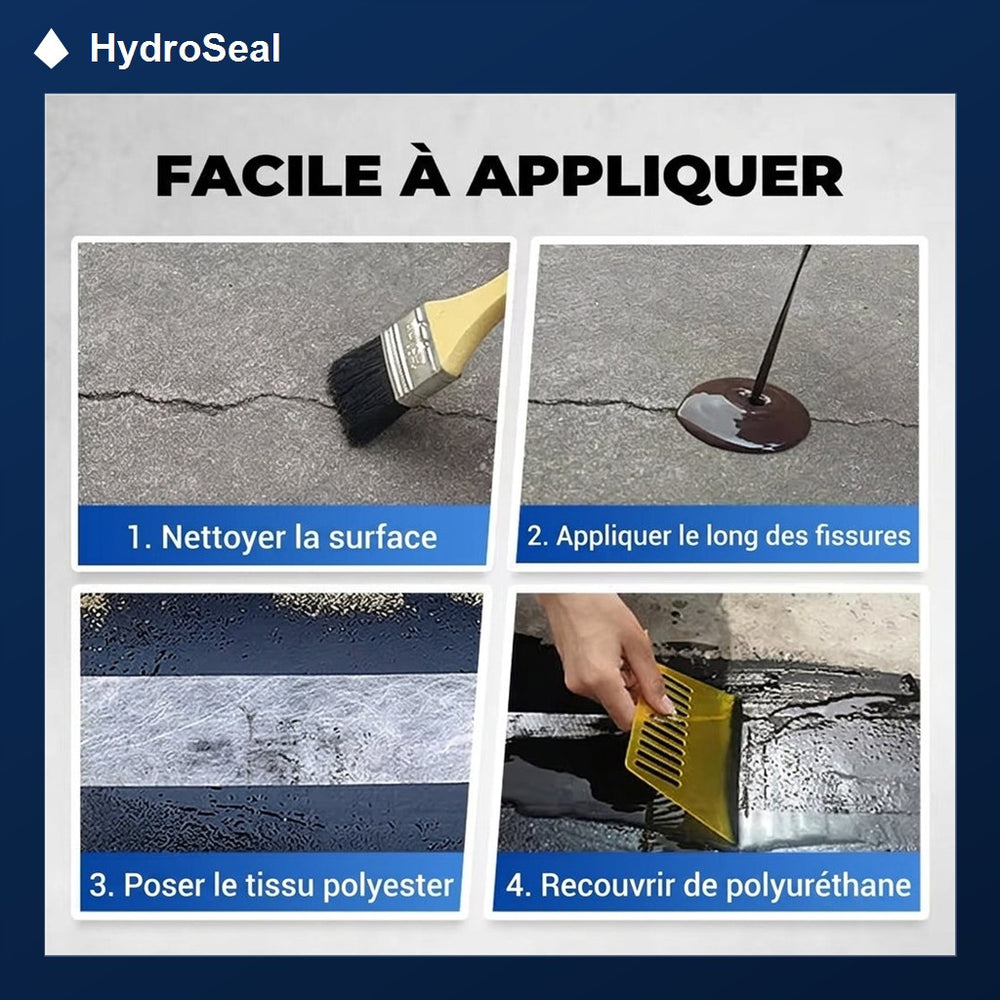 HydroSeal

FACILE À APPLIQUER

1. Nettoyer la surface

2. Appliquer le long des fissures

3. Poser le tissu polyester

4. Recouvrir de polyuréthane