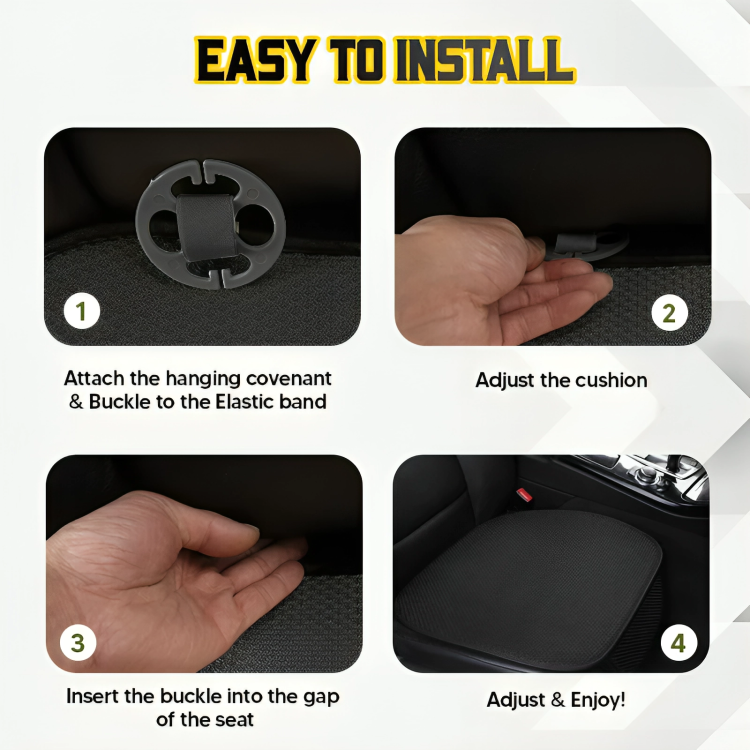 EASY TO INSTALL

1

Attach the hanging covenant & Buckle to the Elastic band

2

Adjust the cushion

3

Insert the buckle into the gap of the seat

4

Adjust & Enjoy!