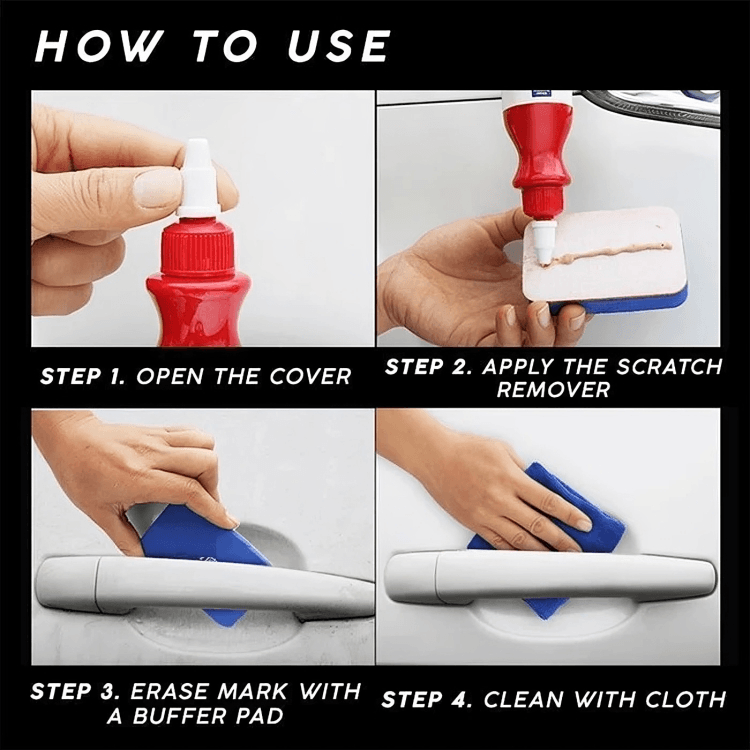 HOW TO USE

STEP 1. OPEN THE COVER

STEP 2. APPLY THE SCRATCH REMOVER

STEP 3. ERASE MARK WITH A BUFFER PAD

STEP 4. CLEAN WITH CLOTH