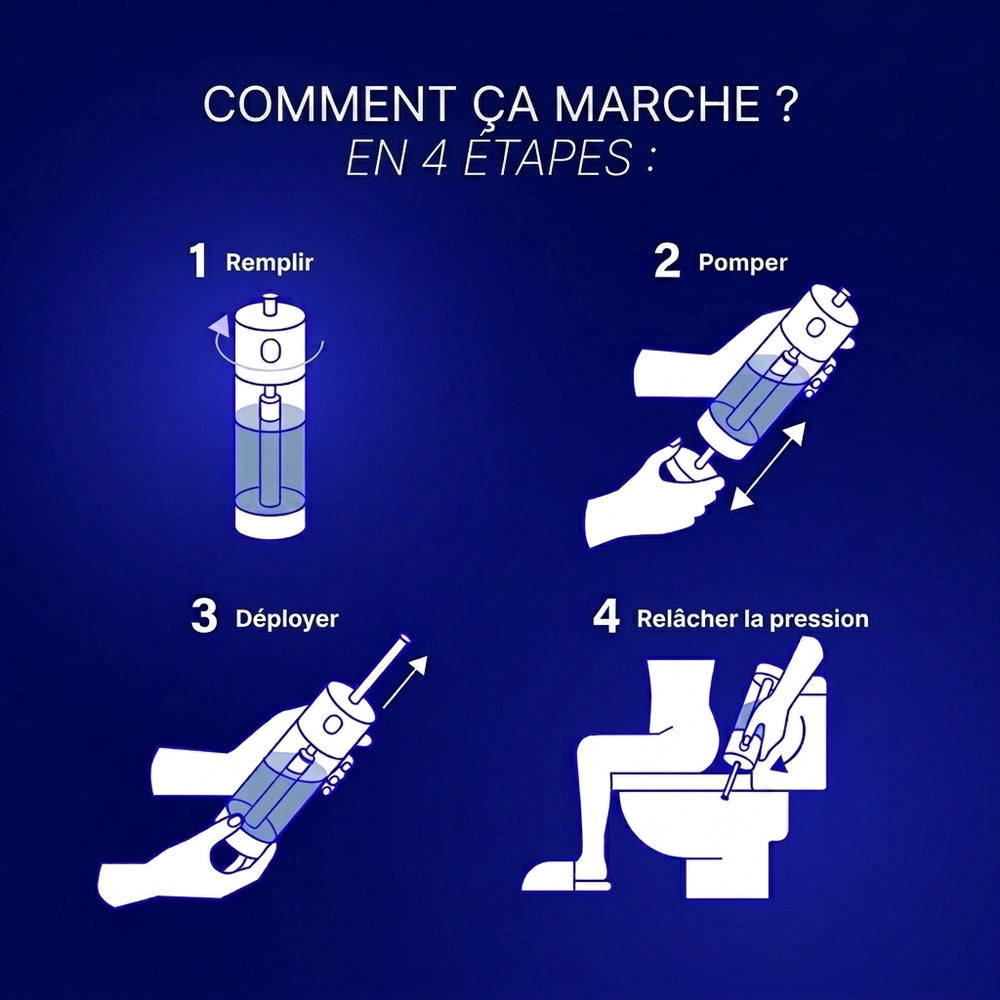 COMMENT ÇA MARCHE ?
EN 4 ÉTAPES :

1 Remplir

2 Pomper

3 Déployer

4 Relâcher la pression