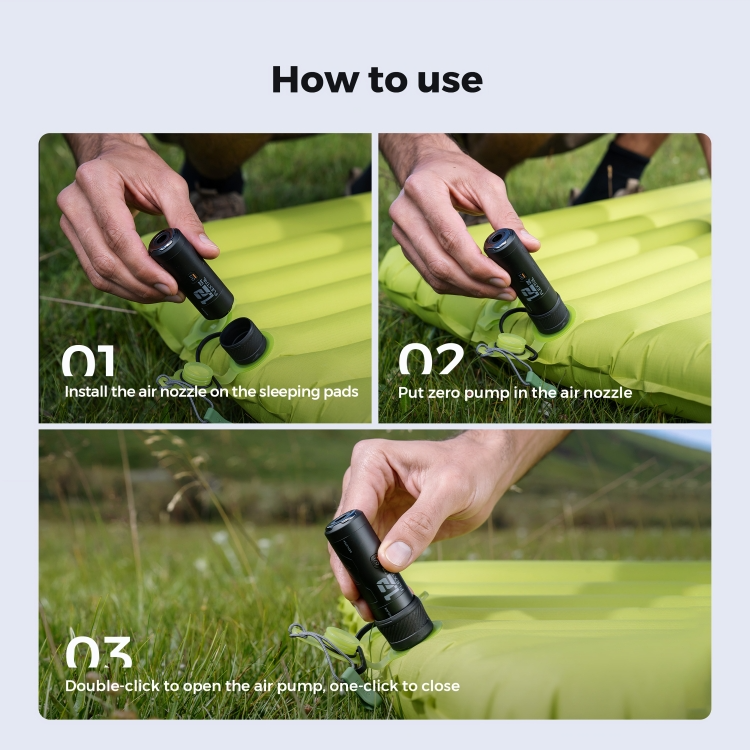 How to use

01
Install the air nozzle on the sleeping pads

02
Put zero pump in the air nozzle

03
Double-click to open the air pump, one-click to close