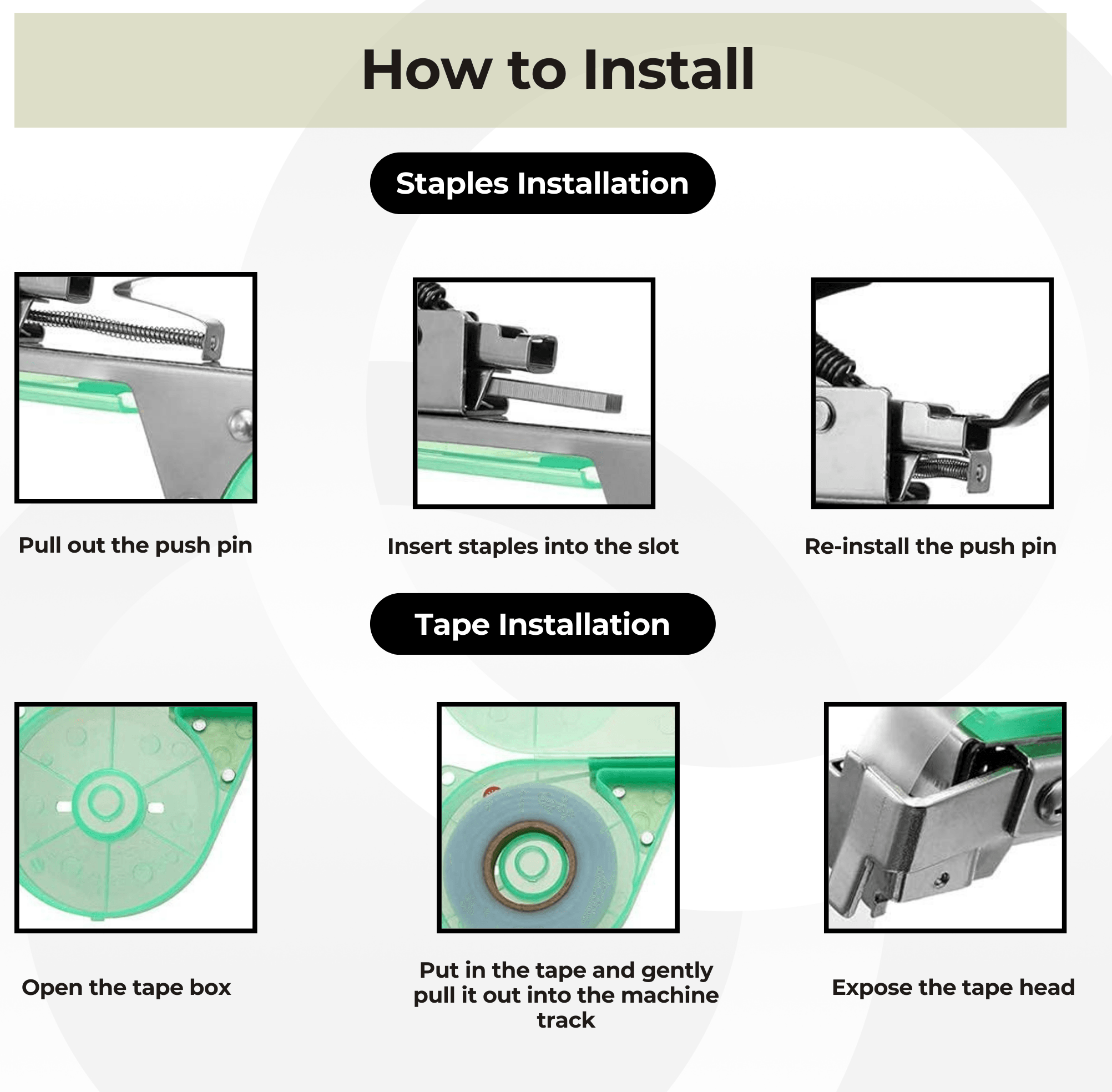 How to Install

Staples Installation

Pull out the push pin

Insert staples into the slot

Re-install the push pin

Tape Installation

Open the tape box

Put in the tape and gently pull it out into the machine track

Expose the tape head