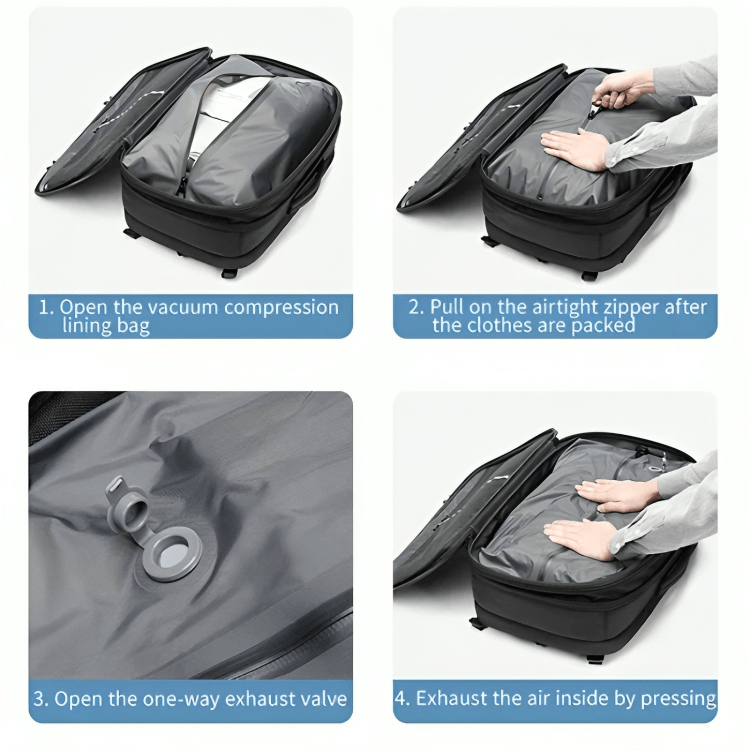 1. Open the vacuum compression lining bag

2. Pull on the airtight zipper after the clothes are packed

3. Open the one-way exhaust valve

4. Exhaust the air inside by pressing