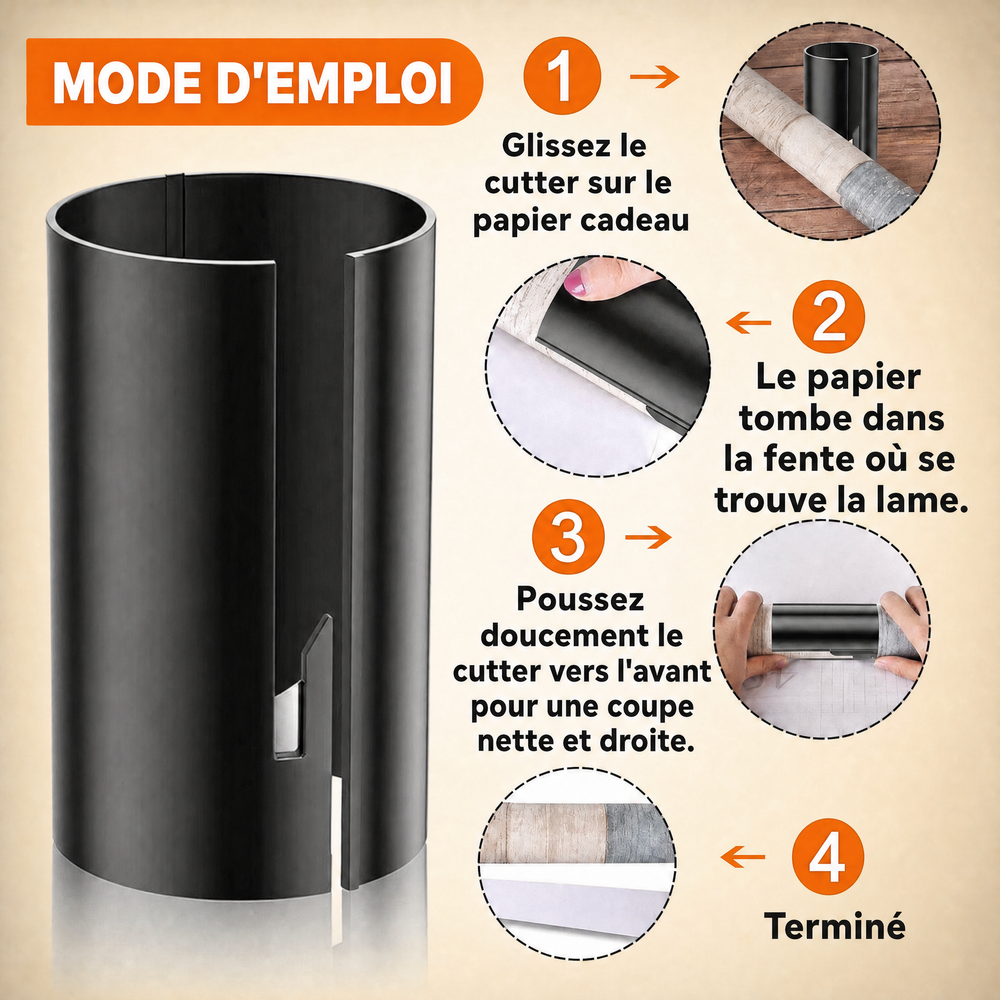 MODE D'EMPLOI

1

Glissez le cutter sur le papier cadeau

2

Le papier tombe dans la fente où se trouve la lame.

3

Poussez doucement le cutter vers l'avant pour une coupe nette et droite.

4

Terminé