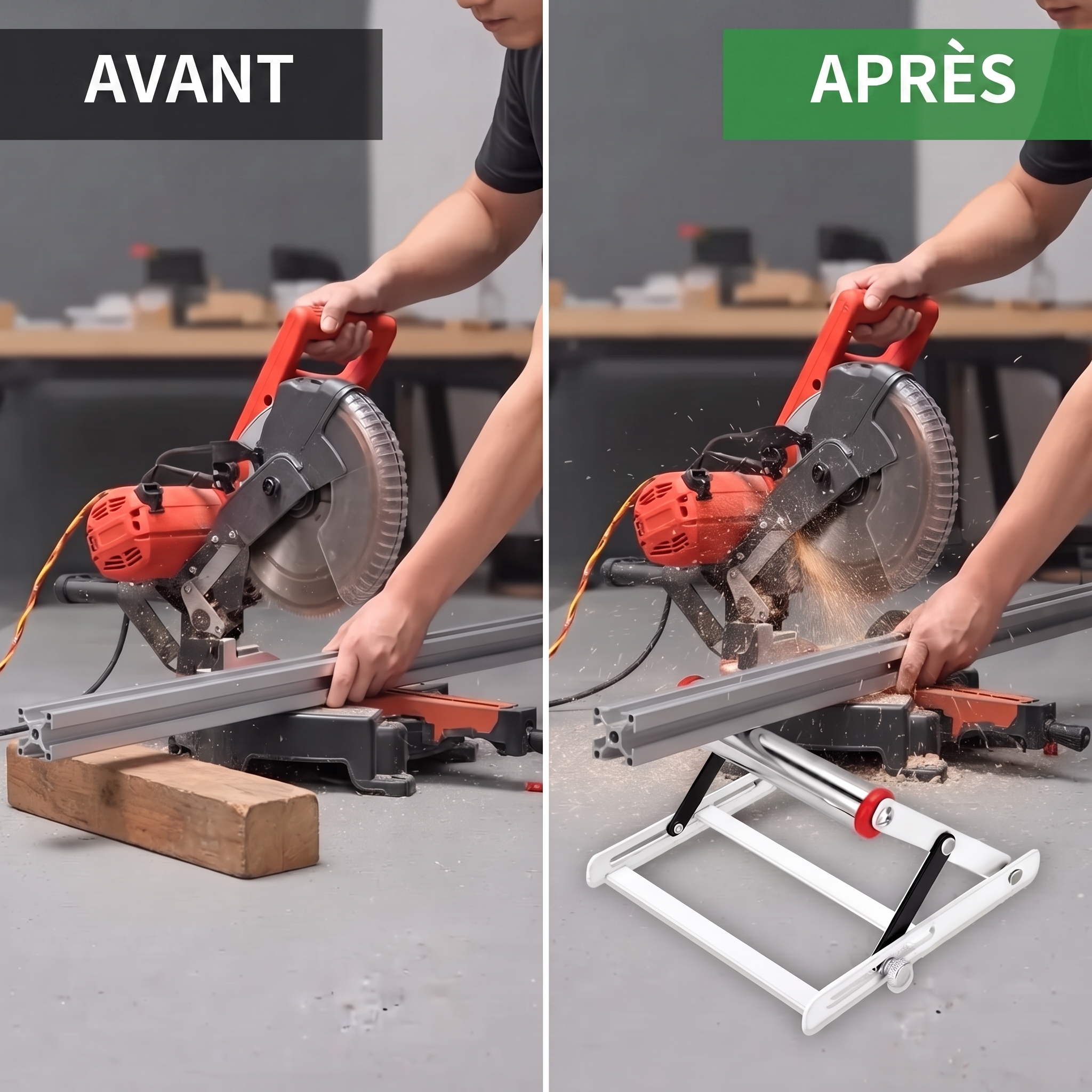 AVANT

APRÈS