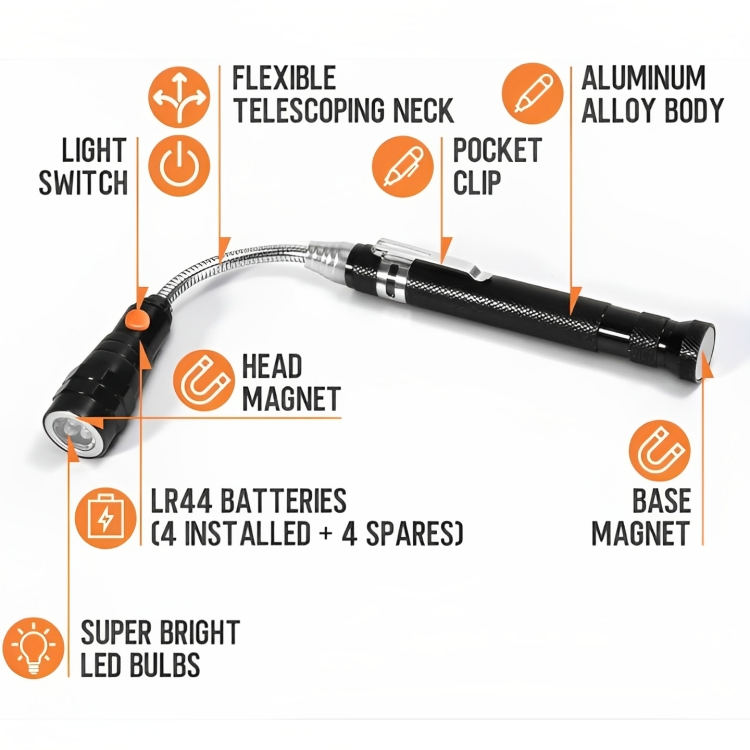 FLEXIBLE
TELESCOPING NECK

ALUMINUM
ALLOY BODY

LIGHT
SWITCH

POCKET
CLIP

HEAD
MAGNET

BASE
MAGNET

LR44 BATTERIES
(4 INSTALLED + 4 SPARES)

SUPER BRIGHT
LED BULBS