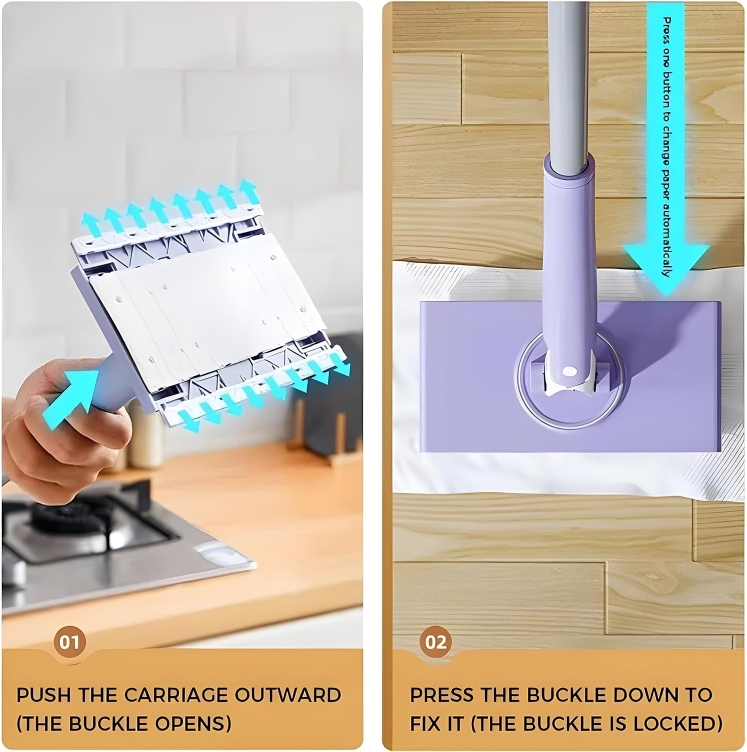 01

PUSH THE CARRIAGE OUTWARD (THE BUCKLE OPENS)

Press one button to change paper automatically

02

PRESS THE BUCKLE DOWN TO FIX IT (THE BUCKLE IS LOCKED)