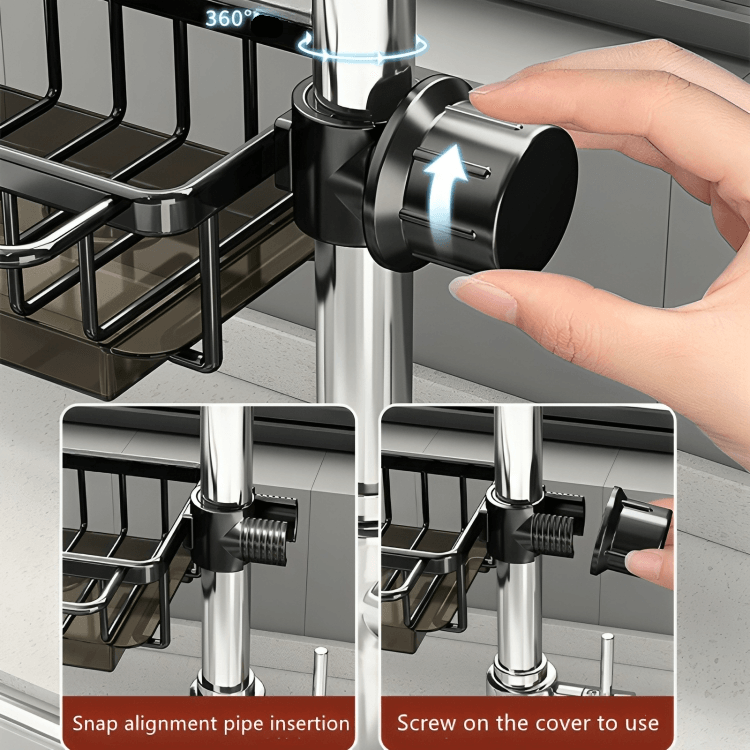 360°

Snap alignment pipe insertion

Screw on the cover to use