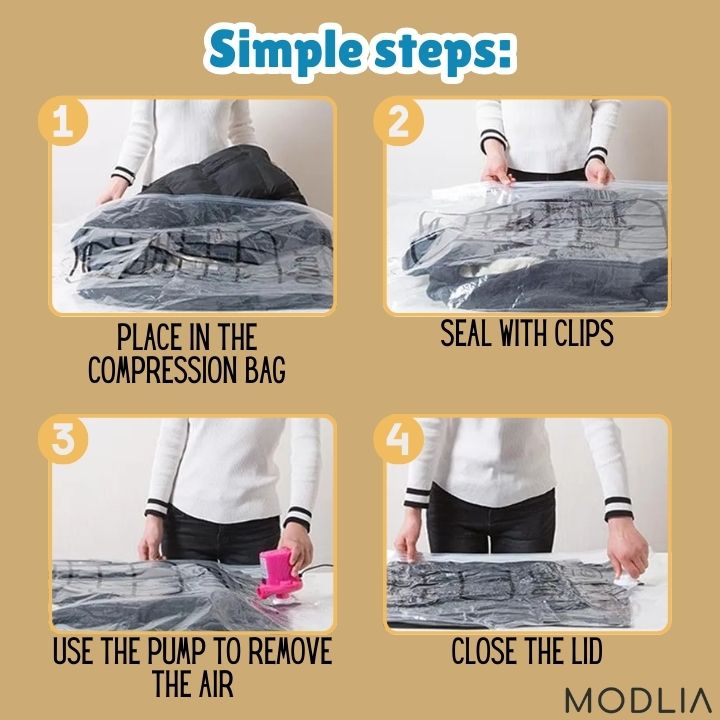 Simple steps:

1

PLACE IN THE COMPRESSION BAG

2

SEAL WITH CLIPS

3

USE THE PUMP TO REMOVE THE AIR

4

CLOSE THE LID

MODLIA