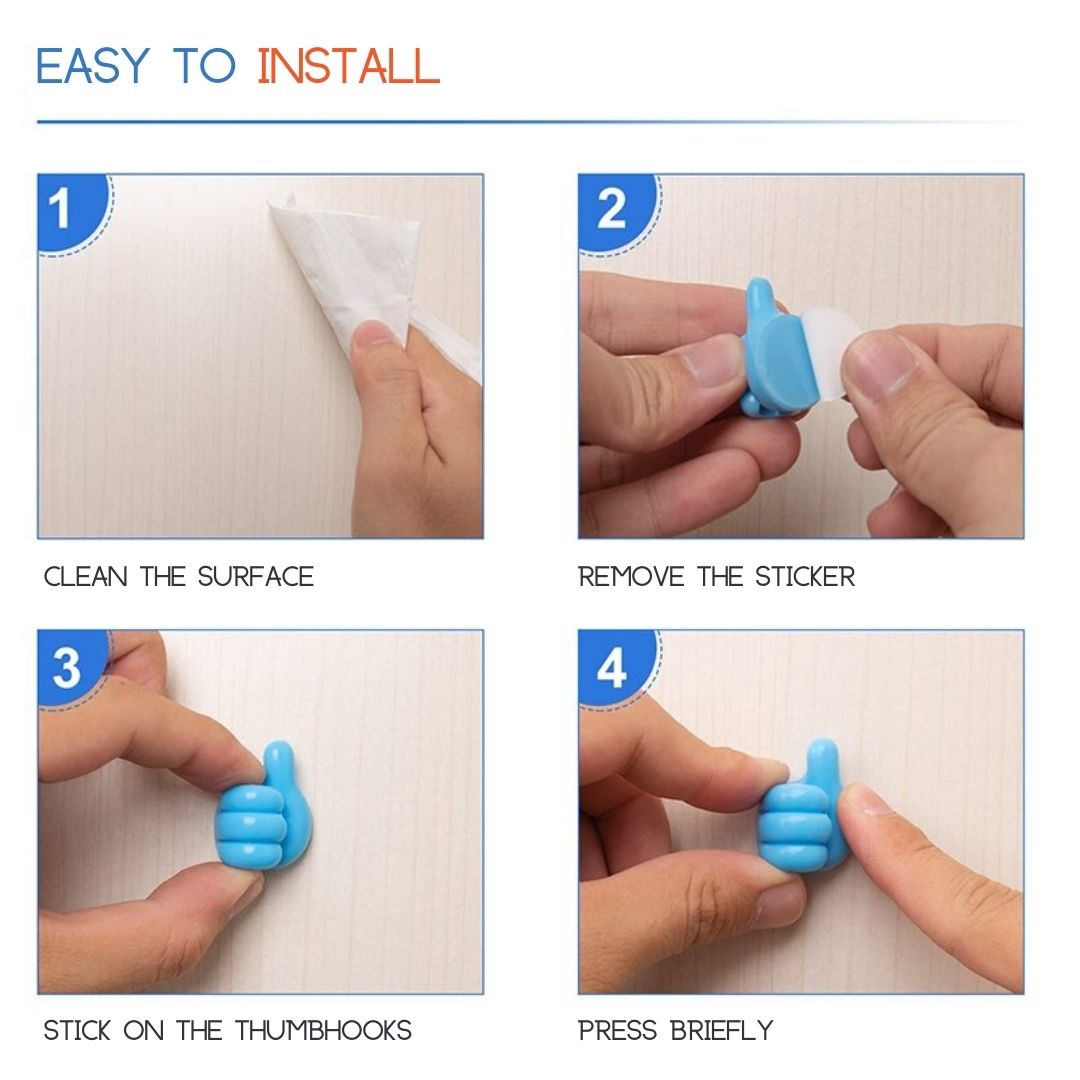 EASY TO INSTALL

1

CLEAN THE SURFACE

2

REMOVE THE STICKER

3

STICK ON THE THUMBHOOKS

4

PRESS BRIEFLY