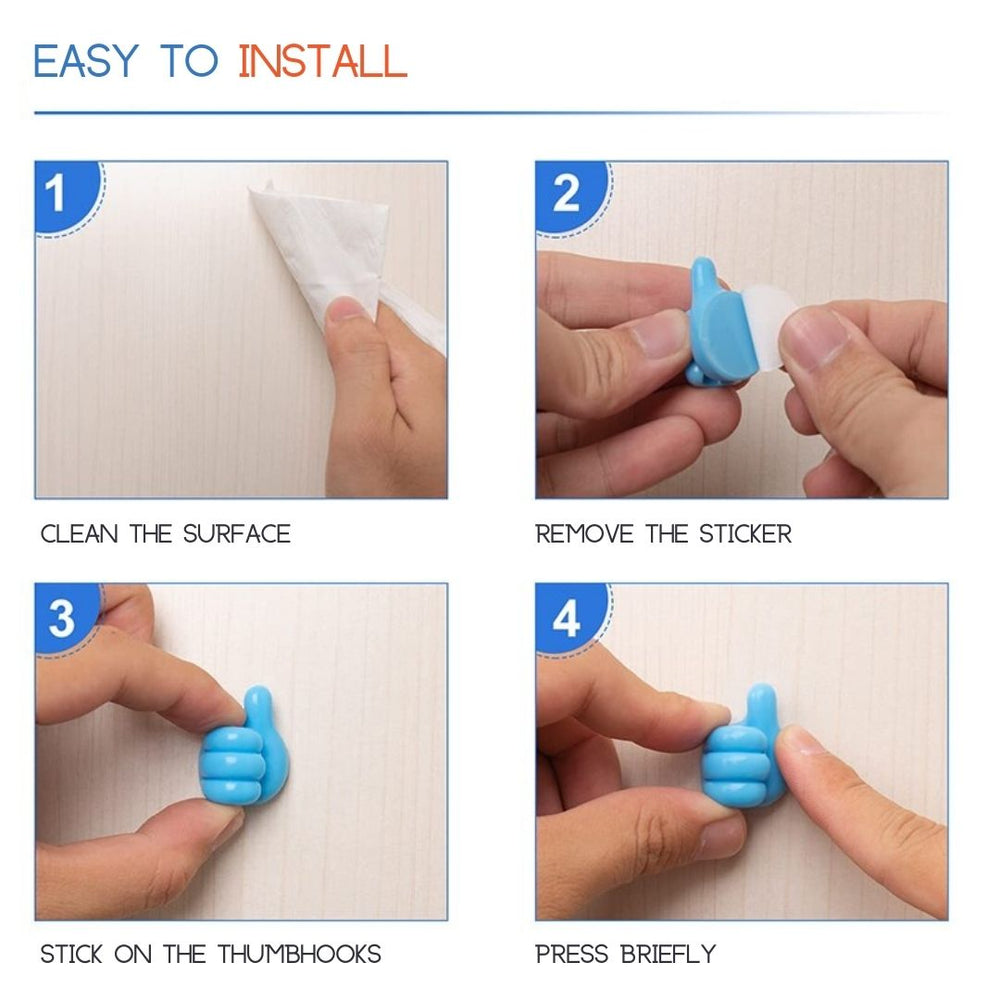 EASY TO INSTALL

1

CLEAN THE SURFACE

2

REMOVE THE STICKER

3

STICK ON THE THUMBHOOKS

4

PRESS BRIEFLY