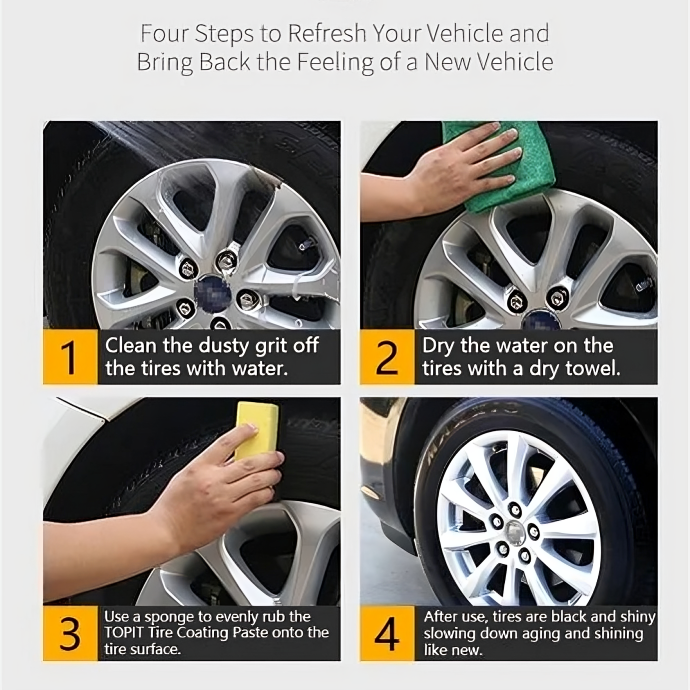 Four Steps to Refresh Your Vehicle and Bring Back the Feeling of a New Vehicle

1 Clean the dusty grit off the tires with water.

2 Dry the water on the tires with a dry towel.

3 Use a sponge to evenly rub the TOPIT Tire Coating Paste onto the tire surface.

4 After use, tires are black and shiny slowing down aging and shining like new.