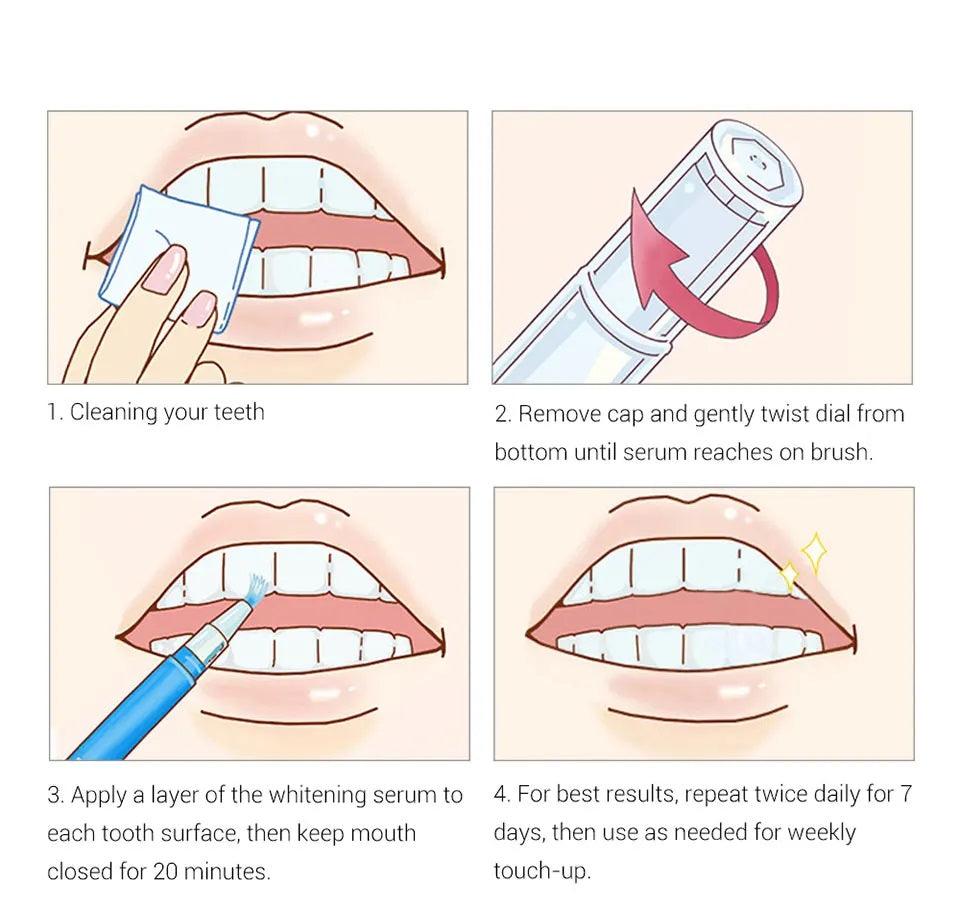 1. Cleaning your teeth

2. Remove cap and gently twist dial from bottom until serum reaches on brush.

3. Apply a layer of the whitening serum to each tooth surface, then keep mouth closed for 20 minutes.

4. For best results, repeat twice daily for 7 days, then use as needed for weekly touch-up.