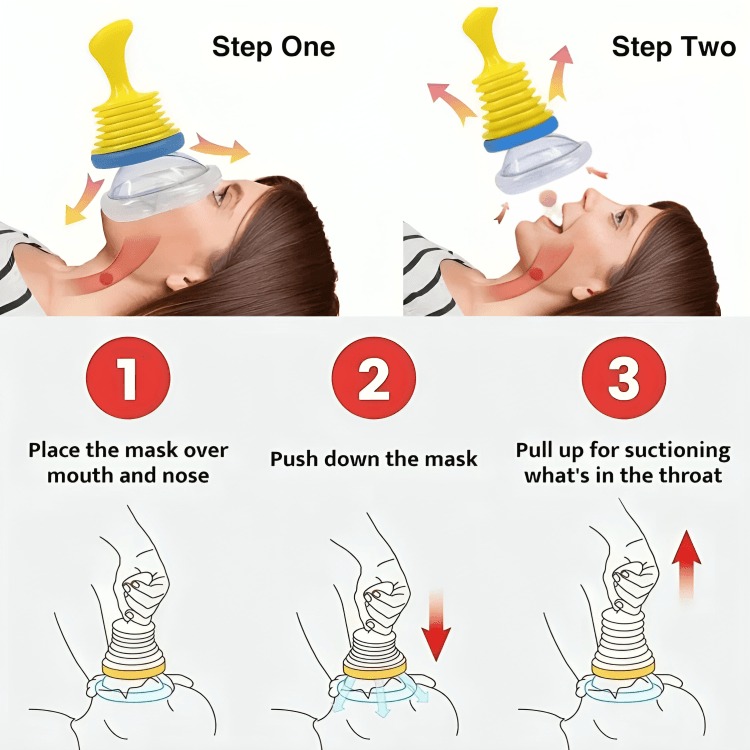 Step One

Step Two

1

Place the mask over mouth and nose

2

Push down the mask

3

Pull up for suctioning what's in the throat