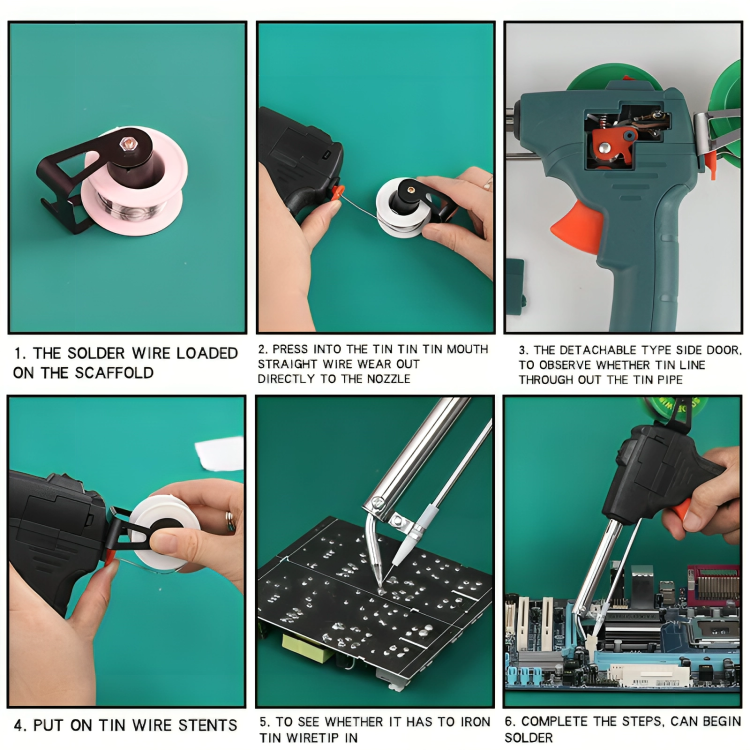 1. THE SOLDER WIRE LOADED ON THE SCAFFOLD

2. PRESS INTO THE TIN TIN TIN MOUTH STRAIGHT WIRE WEAR OUT DIRECTLY TO THE NOZZLE

3. THE DETACHABLE TYPE SIDE DOOR, TO OBSERVE WHETHER TIN LINE THROUGH OUT THE TIN PIPE

4. PUT ON TIN WIRE STENTS

5. TO SEE WHETHER IT HAS TO IRON TIN WIRETIP IN

6. COMPLETE THE STEPS, CAN BEGIN SOLDER