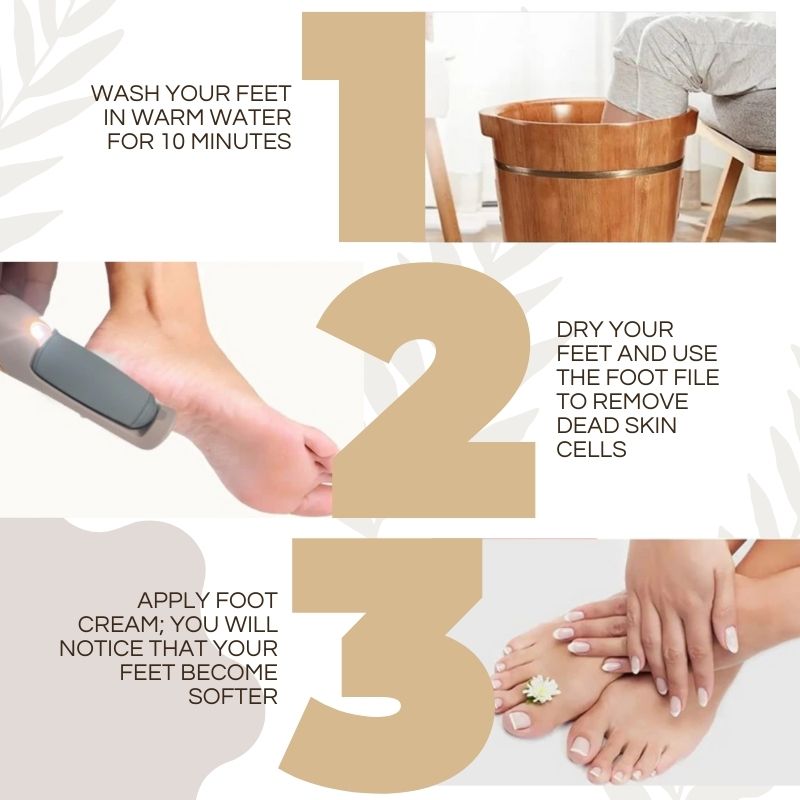 WASH YOUR FEET IN WARM WATER FOR 10 MINUTES

1

2

DRY YOUR FEET AND USE THE FOOT FILE TO REMOVE DEAD SKIN CELLS

APPLY FOOT CREAM; YOU WILL NOTICE THAT YOUR FEET BECOME SOFTER

3