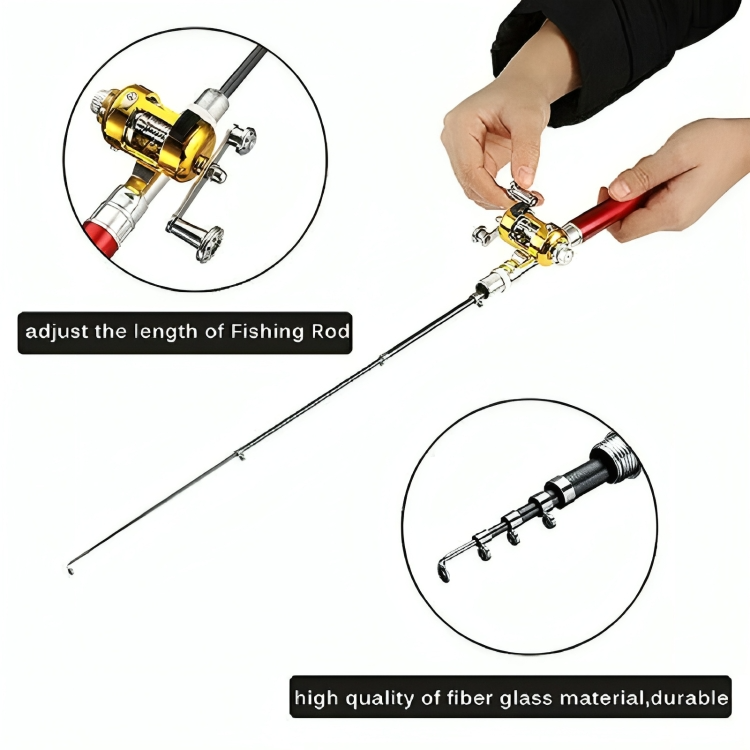 adjust the length of Fishing Rod

high quality of fiber glass material,durable