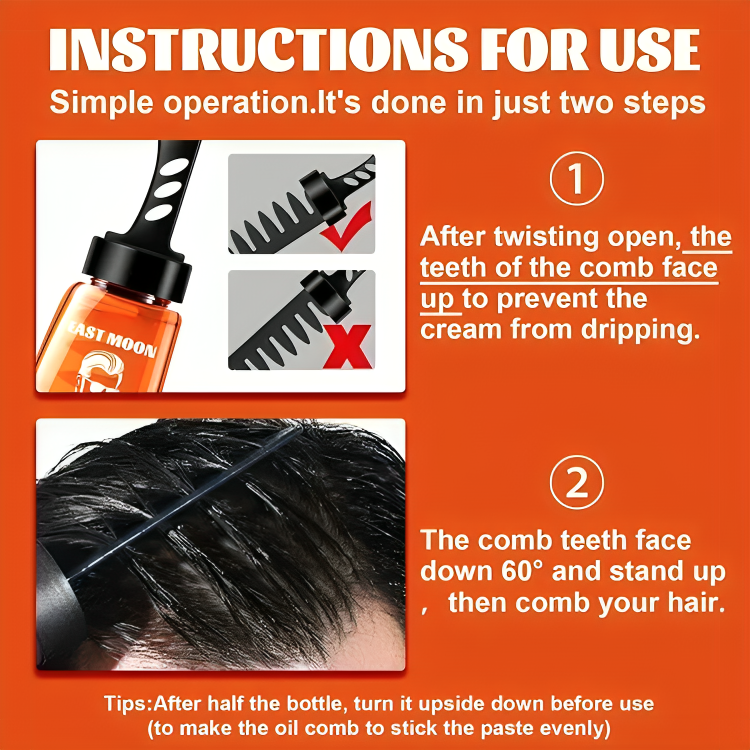 INSTRUCTIONS FOR USE
Simple operation.It's done in just two steps

EAST MOON

①
After twisting open, the teeth of the comb face up to prevent the cream from dripping.

②
The comb teeth face down 60° and stand up , then comb your hair.

Tips:After half the bottle, turn it upside down before use (to make the oil comb to stick the paste evenly)