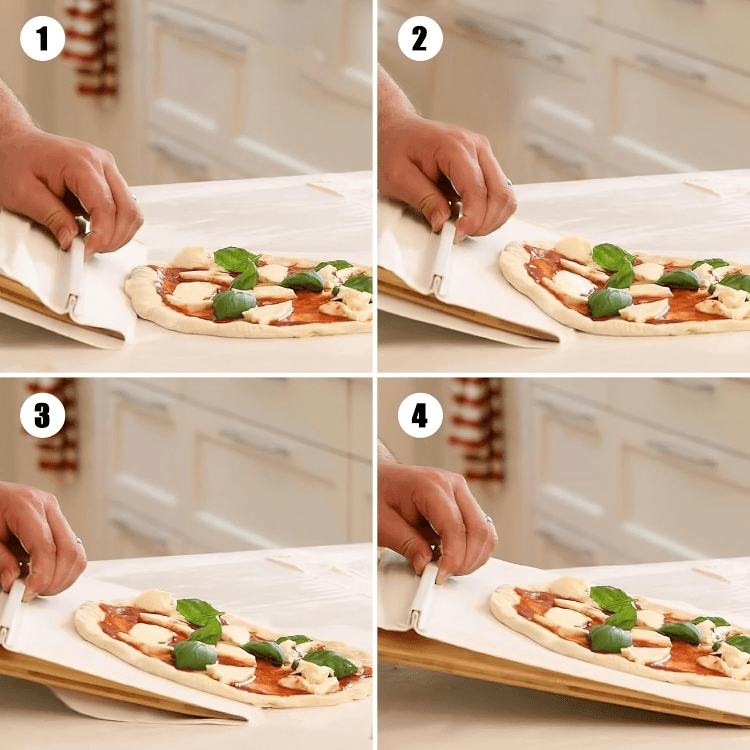 1

2

3

4