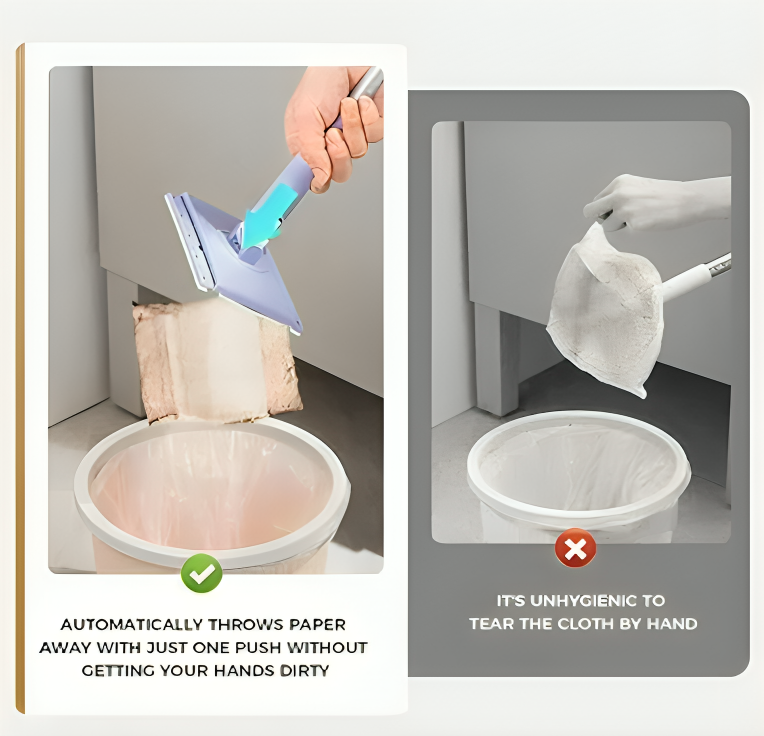 AUTOMATICALLY THROWS PAPER AWAY WITH JUST ONE PUSH WITHOUT GETTING YOUR HANDS DIRTY

IT'S UNHYGIENIC TO TEAR THE CLOTH BY HAND